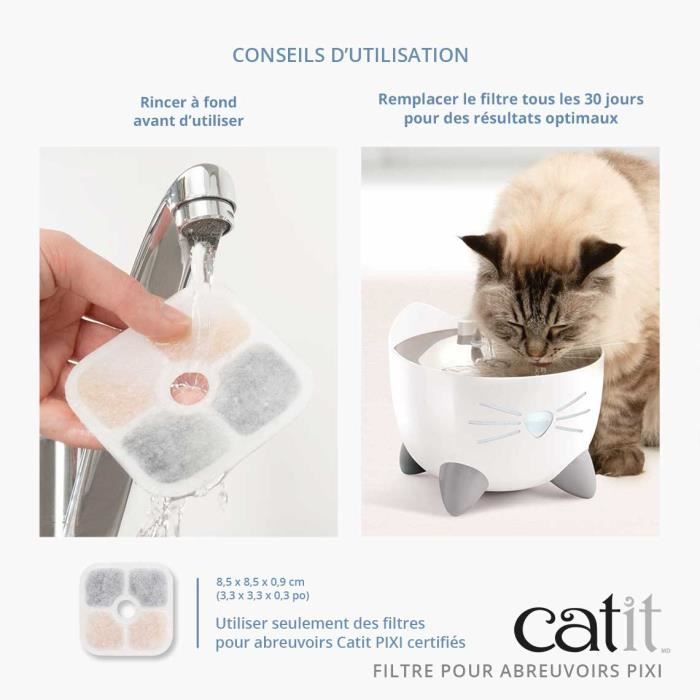 CONSEILS D'UTILISATION

Rincer à fond avant d'utiliser

Remplacer le filtre tous les 30 jours pour des résultats optimaux

8,5 x 8,5 x 0,9 cm
(3,3 x 3,3 x 0,3 po)

Utiliser seulement des filtres pour abreuvoirs Catit PIXI certifiés

catit MD

FILTRE POUR ABREUVOIRS PIXI