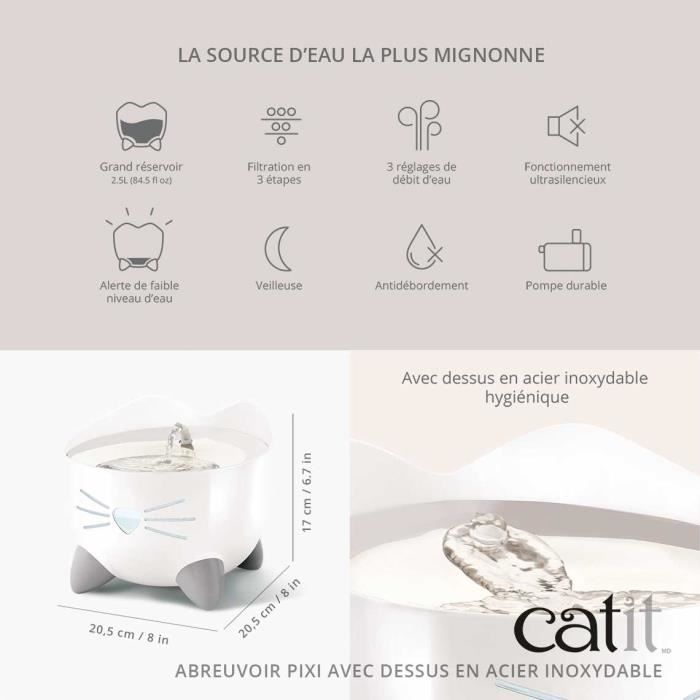 LA SOURCE D'EAU LA PLUS MIGNONNE

Grand réservoir
2.5L (84.5 fl oz)

Filtration en 3 étapes

3 réglages de débit d'eau

Fonctionnement ultrasilencieux

Alerte de faible niveau d'eau

Veilleuse

Antidébordement

Pompe durable

Avec dessus en acier inoxydable hygiénique

17 cm / 6.7 in

20,5 cm / 8 in

20,5 cm / 8 in

catit
MD

ABREUVOIR PIXI AVEC DESSUS EN ACIER INOXYDABLE