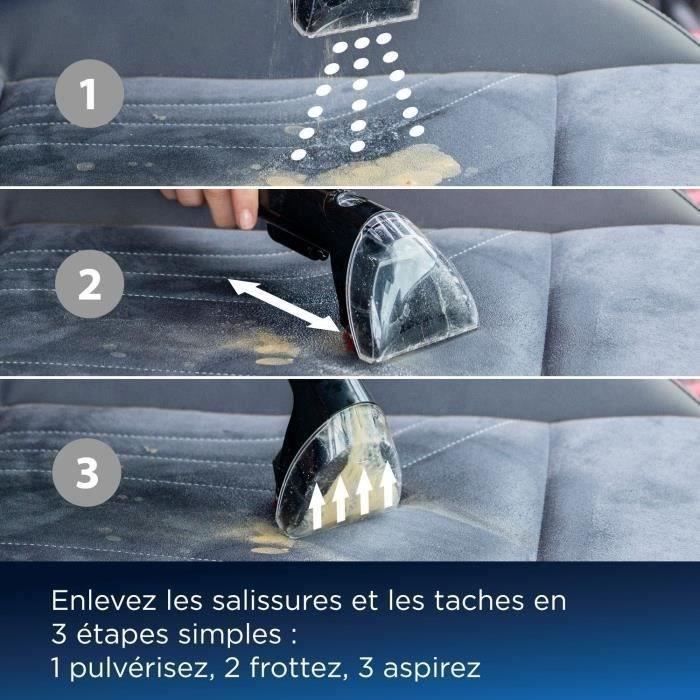 1

2

3

Enlevez les salissures et les taches en 3 étapes simples :
1 pulvérisez, 2 frottez, 3 aspirez