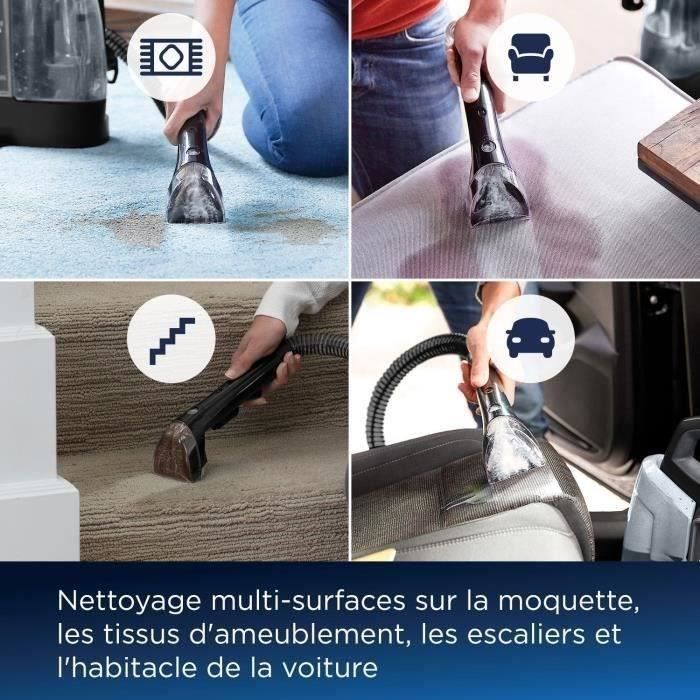 Nettoyage multi-surfaces sur la moquette, les tissus d'ameublement, les escaliers et l'habitacle de la voiture