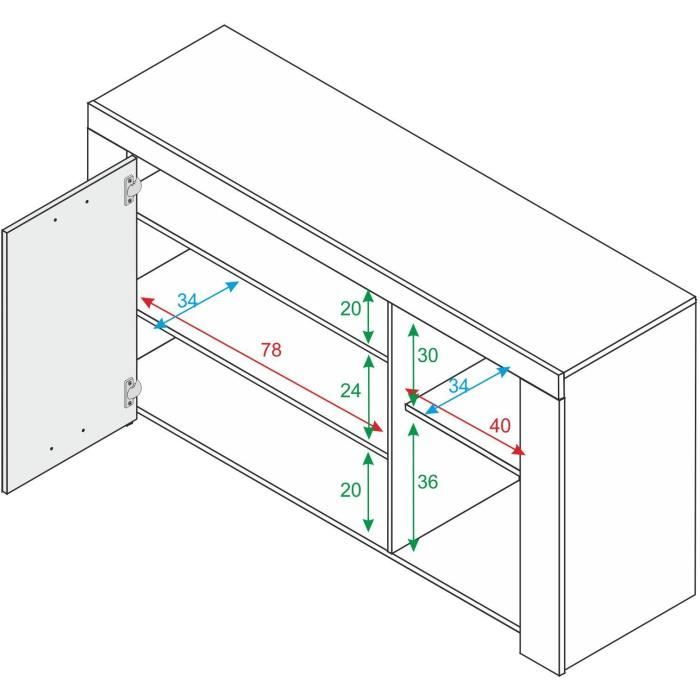 34
78
20
24
20
30
34
40
36