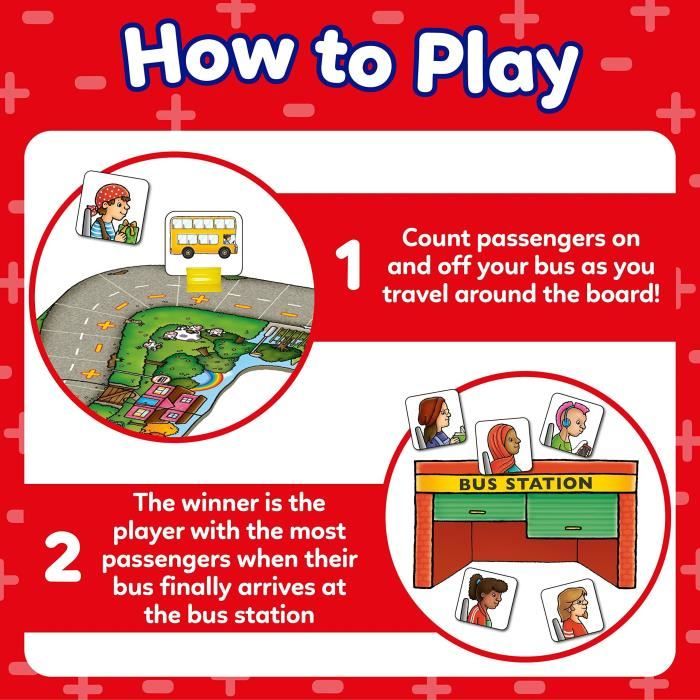 How to Play

1 Count passengers on and off your bus as you travel around the board!

BUS STATION

2 The winner is the player with the most passengers when their bus finally arrives at the bus station