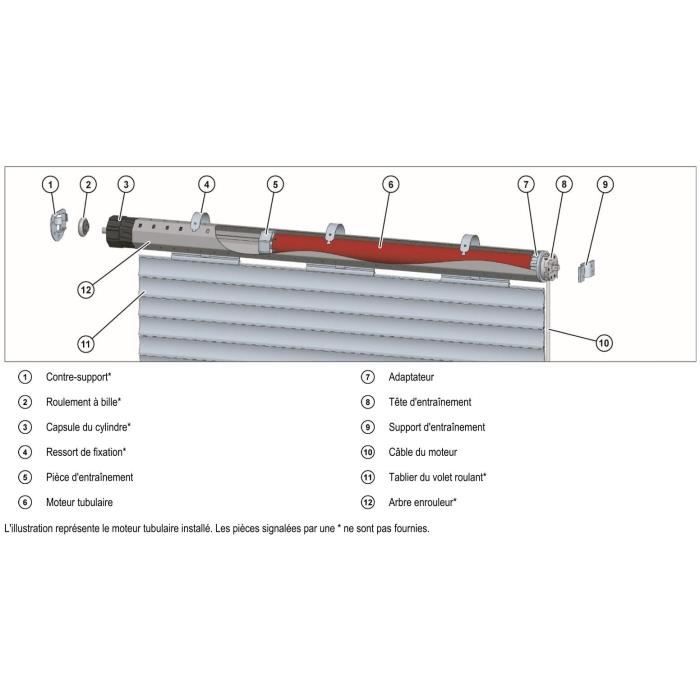 1 2 3 4 5 6 7 8 9

12

11

10

1 Contre-support*

2 Roulement à bille*

3 Capsule du cylindre*

4 Ressort de fixation*

5 Pièce d'entraînement

6 Moteur tubulaire

7 Adaptateur

8 Tête d'entraînement

9 Support d'entraînement

10 Câble du moteur

11 Tablier du volet roulant*

12 Arbre enrouleur*

L'illustration représente le moteur tubulaire installé. Les pièces signalées par une * ne sont pas fournies.