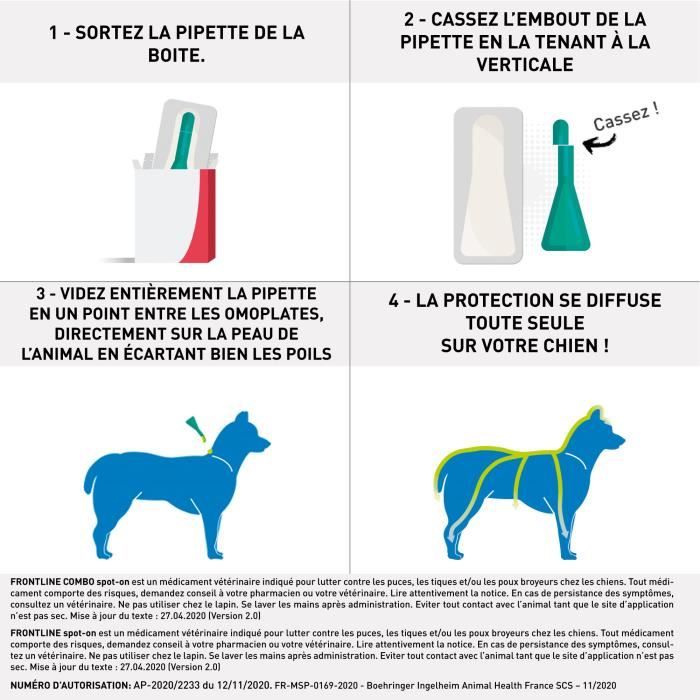 1 - SORTEZ LA PIPETTE DE LA BOITE.

2 - CASSEZ L'EMBOUT DE LA PIPETTE EN LA TENANT À LA VERTICALE

Cassez !

3 - VIDEZ ENTIÈREMENT LA PIPETTE EN UN POINT ENTRE LES OMOPLATES, DIRECTEMENT SUR LA PEAU DE L'ANIMAL EN ÉCARTANT BIEN LES POILS

4 - LA PROTECTION SE DIFFUSE TOUTE SEULE SUR VOTRE CHIEN !

FRONTLINE COMBO spot-on est un médicament vétérinaire indiqué pour lutter contre les puces, les tiques et/ou les poux broyeurs chez les chiens. Tout médicament comporte des risques, demandez conseil à votre pharmacien ou votre vétérinaire. Lire attentivement la notice. En cas de persistance des symptômes, consultez un vétérinaire. Ne pas utiliser chez le lapin. Se laver les mains après administration. Eviter tout contact avec l'animal tant que le site d'application n'est pas sec. Mise à jour du texte : 27.04.2020 (Version 2.0)

FRONTLINE spot-on est un médicament vétérinaire indiqué pour lutter contre les puces, les tiques et/ou les poux broyeurs chez les chiens. Tout médicament comporte des risques, demandez conseil à votre pharmacien ou votre vétérinaire. Lire attentivement la notice. En cas de persistance des symptômes, consultez un vétérinaire. Ne pas utiliser chez le lapin. Se laver les mains après administration. Eviter tout contact avec l'animal tant que le site d'application n'est pas sec. Mise à jour du texte : 27.04.2020 (Version 2.0)

NUMÉRO D'AUTORISATION: AP-2020/2233 du 12/11/2020. FR-MSP-0169-2020 - Boehringer Ingelheim Animal Health France SCS – 11/2020