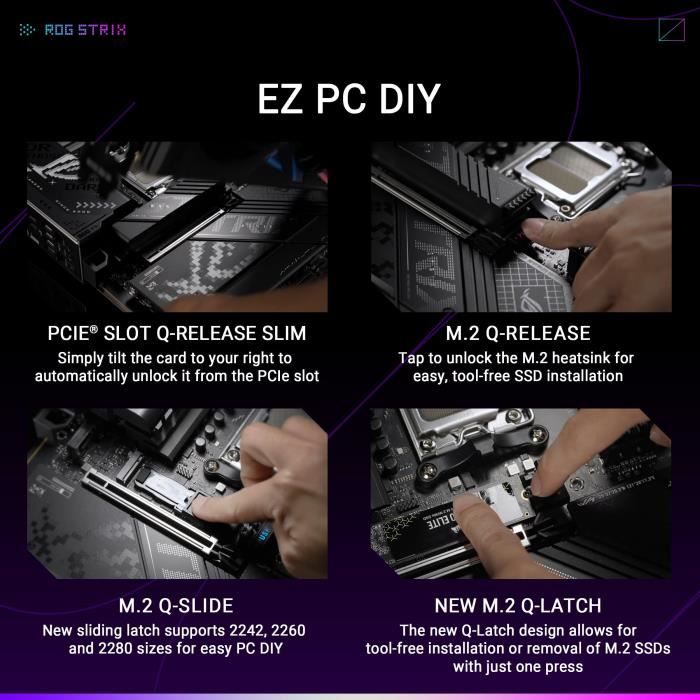 ROG STRIX

EZ PC DIY

PCIE® SLOT Q-RELEASE SLIM
Simply tilt the card to your right to automatically unlock it from the PCIe slot

M.2 Q-RELEASE
Tap to unlock the M.2 heatsink for easy, tool-free SSD installation

M.2 Q-SLIDE
New sliding latch supports 2242, 2260 and 2280 sizes for easy PC DIY

NEW M.2 Q-LATCH
The new Q-Latch design allows for tool-free installation or removal of M.2 SSDs with just one press