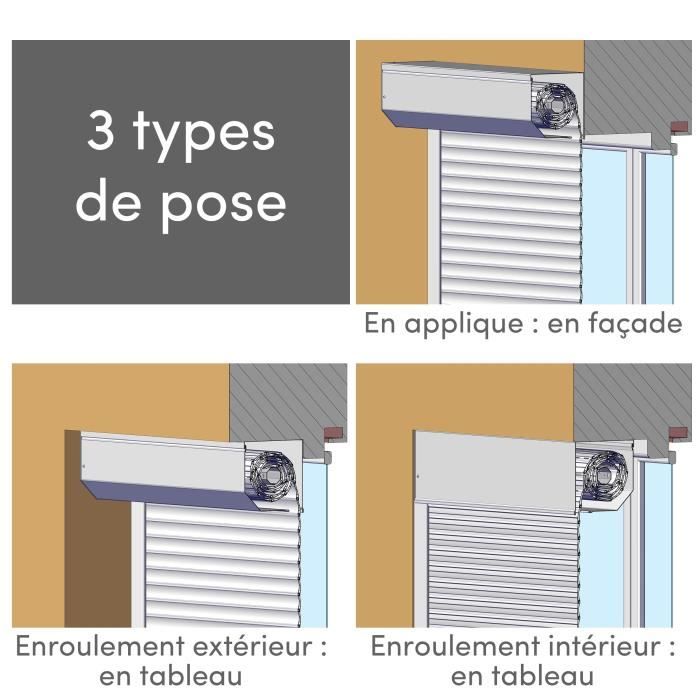 3 types de pose

En applique : en façade

Enroulement extérieur : en tableau

Enroulement intérieur : en tableau